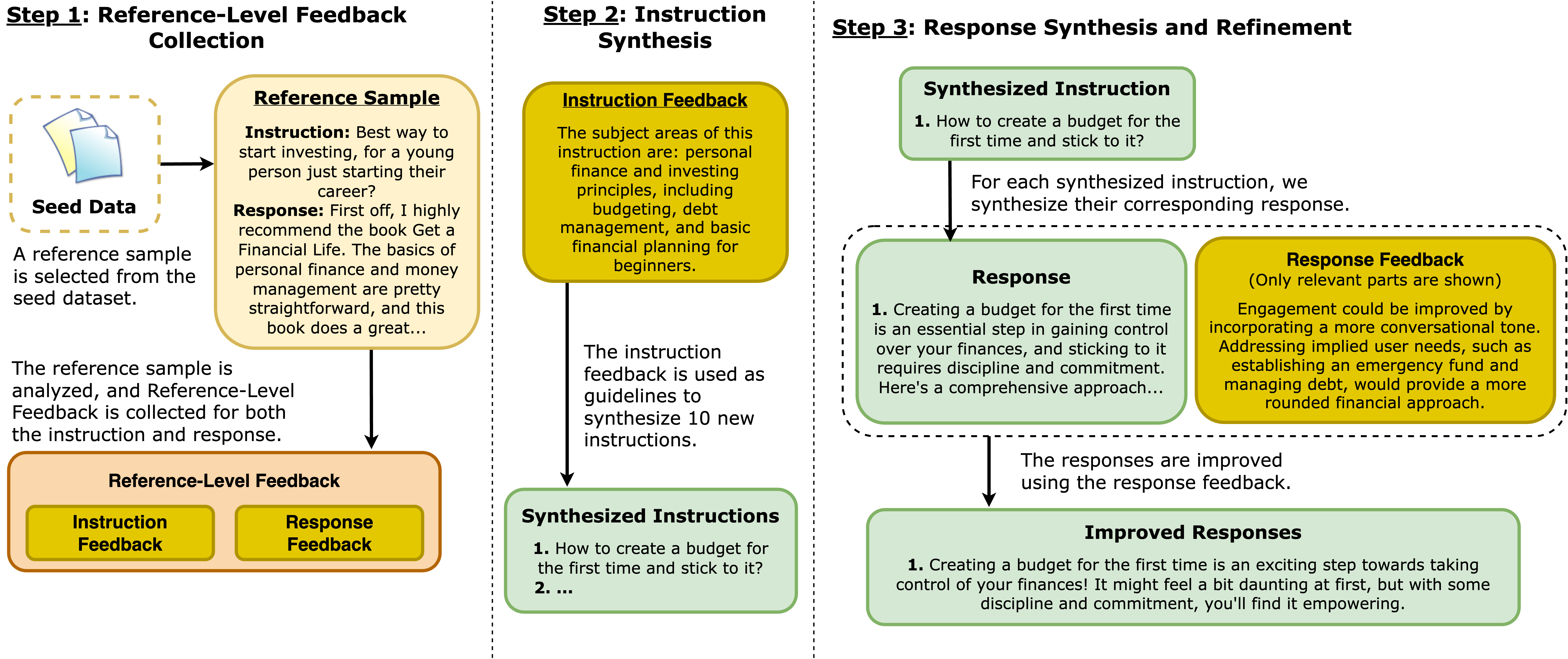 Step 1: Reference-Level Feedback Collection

Seed Data

A reference sample is selected from the seed dataset.

Reference Sample

Instruction: Best way to start investing, for a young person just starting their career?
Response: First off, I highly recommend the book Get a Financial Life. The basics of personal finance and money management are pretty straightforward, and this book does a great...

The reference sample is analyzed, and Reference-Level Feedback is collected for both the instruction and response.

Reference-Level Feedback

Instruction Feedback

Response Feedback

Step 2: Instruction Synthesis

Instruction Feedback

The subject areas of this instruction are: personal finance and investing principles, including budgeting, debt management, and basic financial planning for beginners.

The instruction feedback is used as guidelines to synthesize 10 new instructions.

Synthesized Instructions

1. How to create a budget for the first time and stick to it?
2. ...

Step 3: Response Synthesis and Refinement

Synthesized Instruction

1. How to create a budget for the first time and stick to it?

For each synthesized instruction, we synthesize their corresponding response.

Response

1. Creating a budget for the first time is an essential step in gaining control over your finances, and sticking to it requires discipline and commitment. Here's a comprehensive approach...

Response Feedback
(Only relevant parts are shown)

Engagement could be improved by incorporating a more conversational tone. Addressing implied user needs, such as establishing an emergency fund and managing debt, would provide a more rounded financial approach.

The responses are improved using the response feedback.

Improved Responses

1. Creating a budget for the first time is an exciting step towards taking control of your finances! It might feel a bit daunting at first, but with some discipline and commitment, you'll find it empowering.